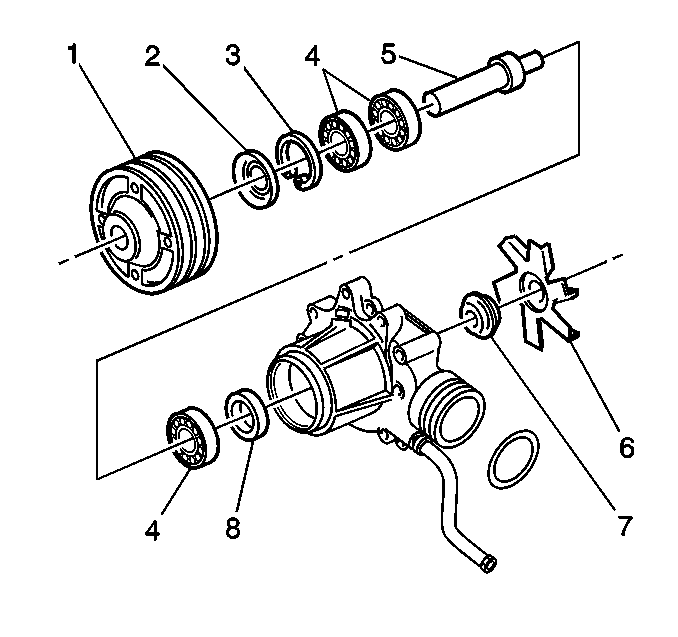 1
2
3
4
5
6
7
4
8